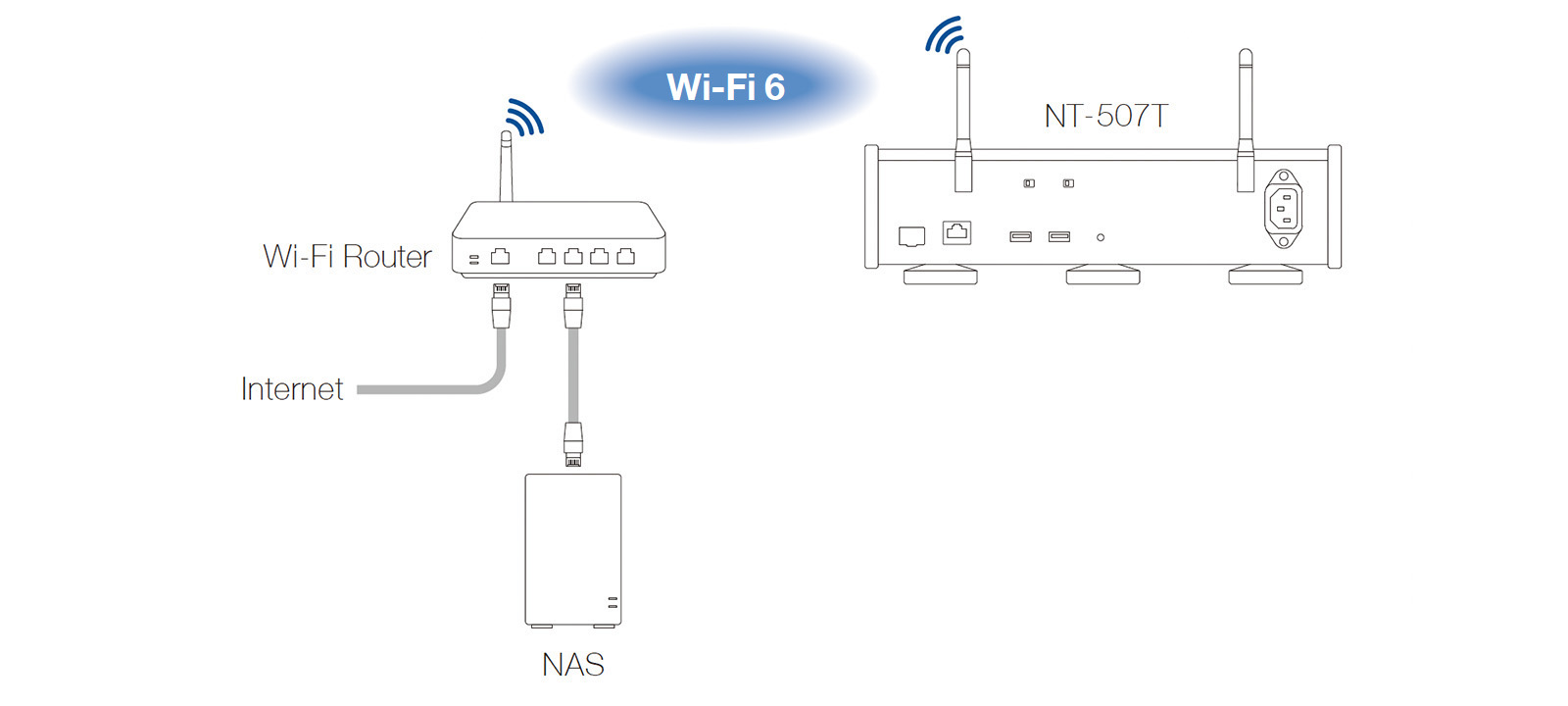 Wi-Fi 6

NT-507T

Wi-Fi Router

Internet

NAS